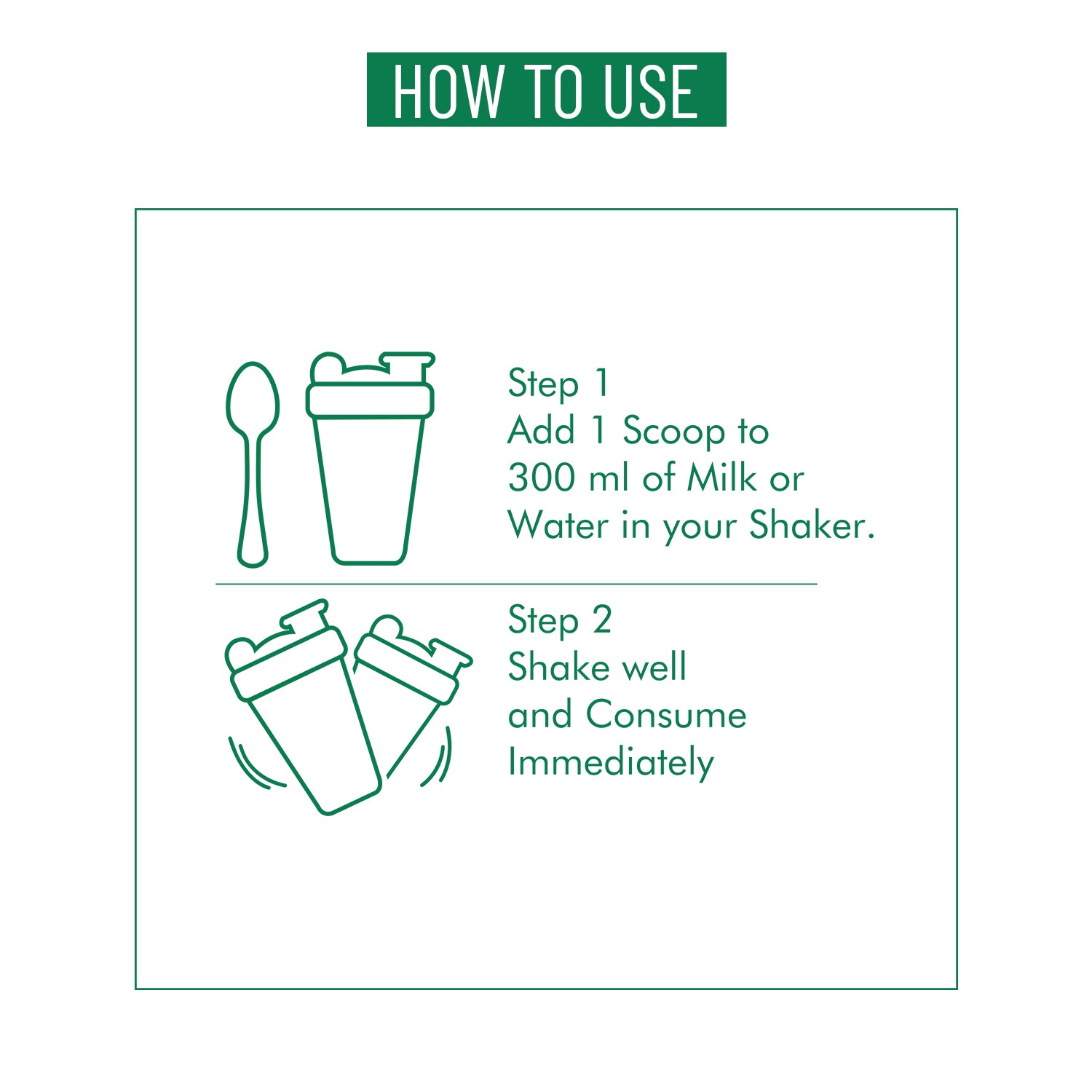 HOW TO USE

Step 1
Add 1 Scoop to 300 ml of Milk or Water in your Shaker.

Step 2
Shake well and Consume Immediately