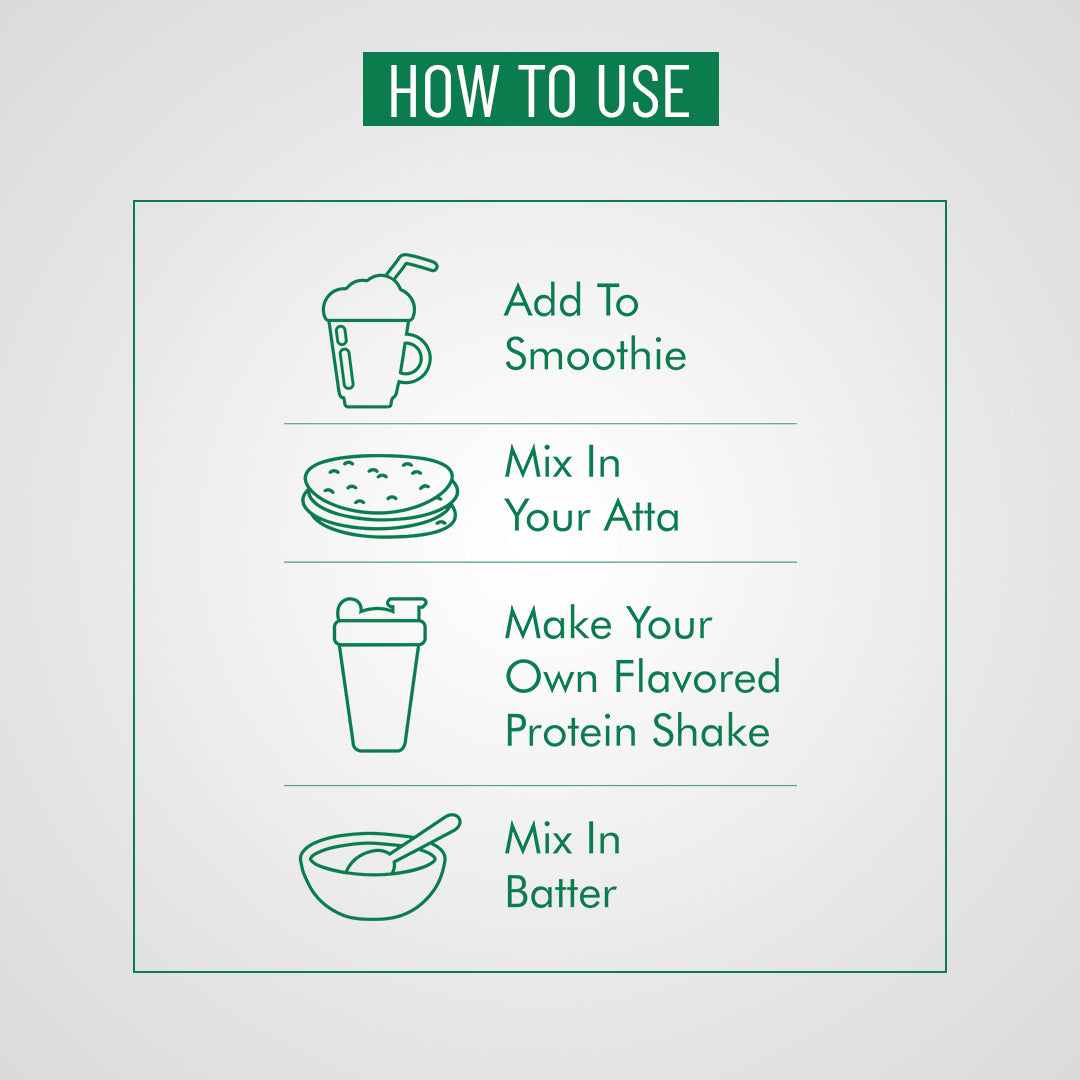 HOW TO USE

Add To Smoothie

Mix In Your Atta

Make Your Own Flavored Protein Shake

Mix In Batter