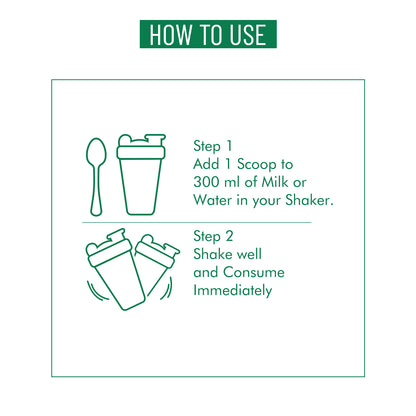 HOW TO USE

Step 1
Add 1 Scoop to 300 ml of Milk or Water in your Shaker.

Step 2
Shake well and Consume Immediately