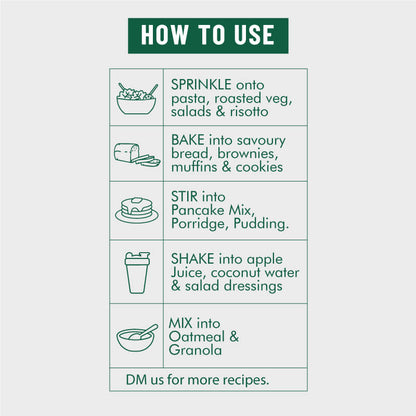 HOW TO USE

SPRINKLE onto pasta, roasted veg, salads & risotto

BAKE into savoury bread, brownies, muffins & cookies

STIR into Pancake Mix, Porridge, Pudding.

SHAKE into apple Juice, coconut water & salad dressings

MIX into Oatmeal & Granola

DM us for more recipes.