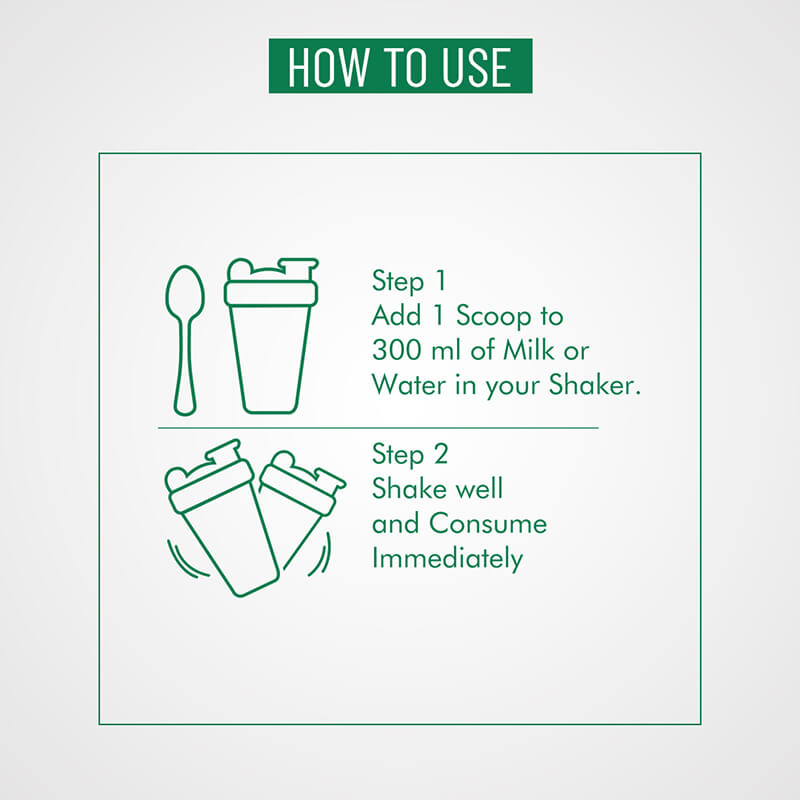 HOW TO USE

Step 1
Add 1 Scoop to 300 ml of Milk or Water in your Shaker.

Step 2
Shake well and Consume Immediately